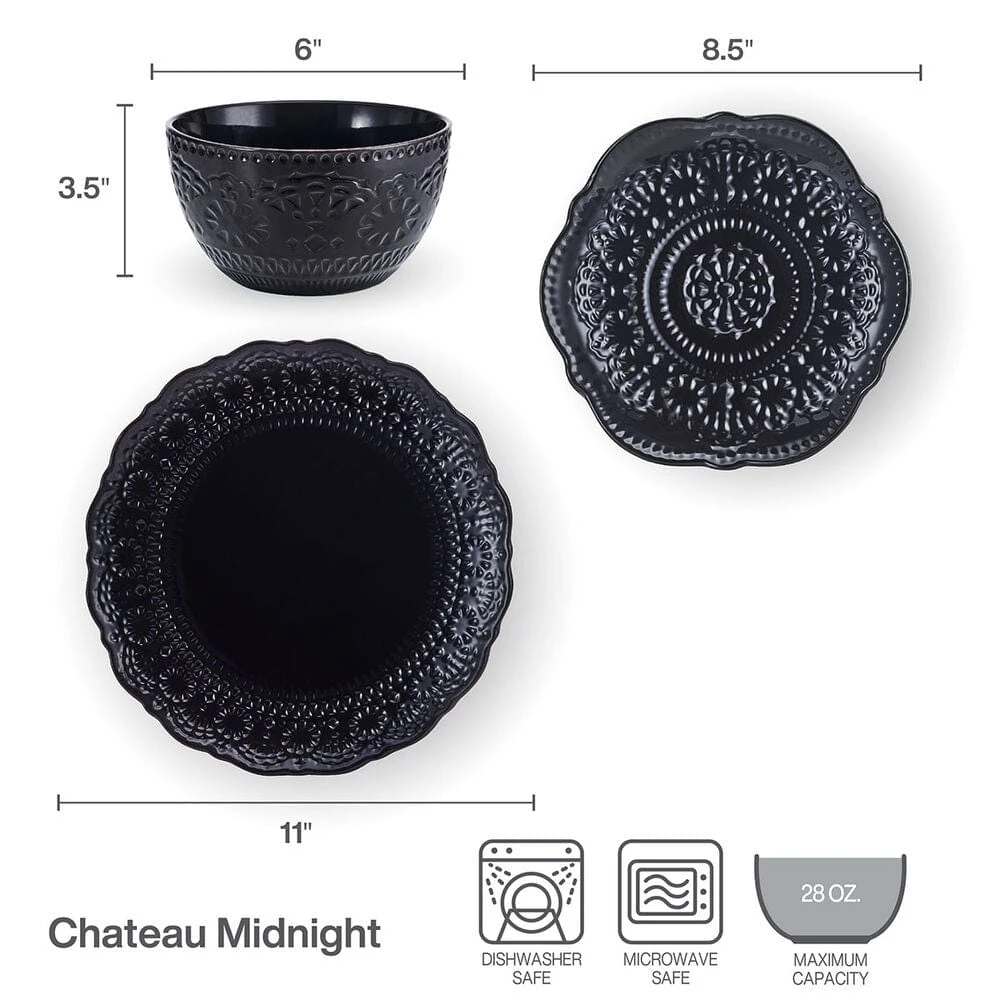 6"

8.5"

3.5"

11"

Chateau Midnight

DISHWASHER SAFE

MICROWAVE SAFE

28 OZ.

MAXIMUM CAPACITY