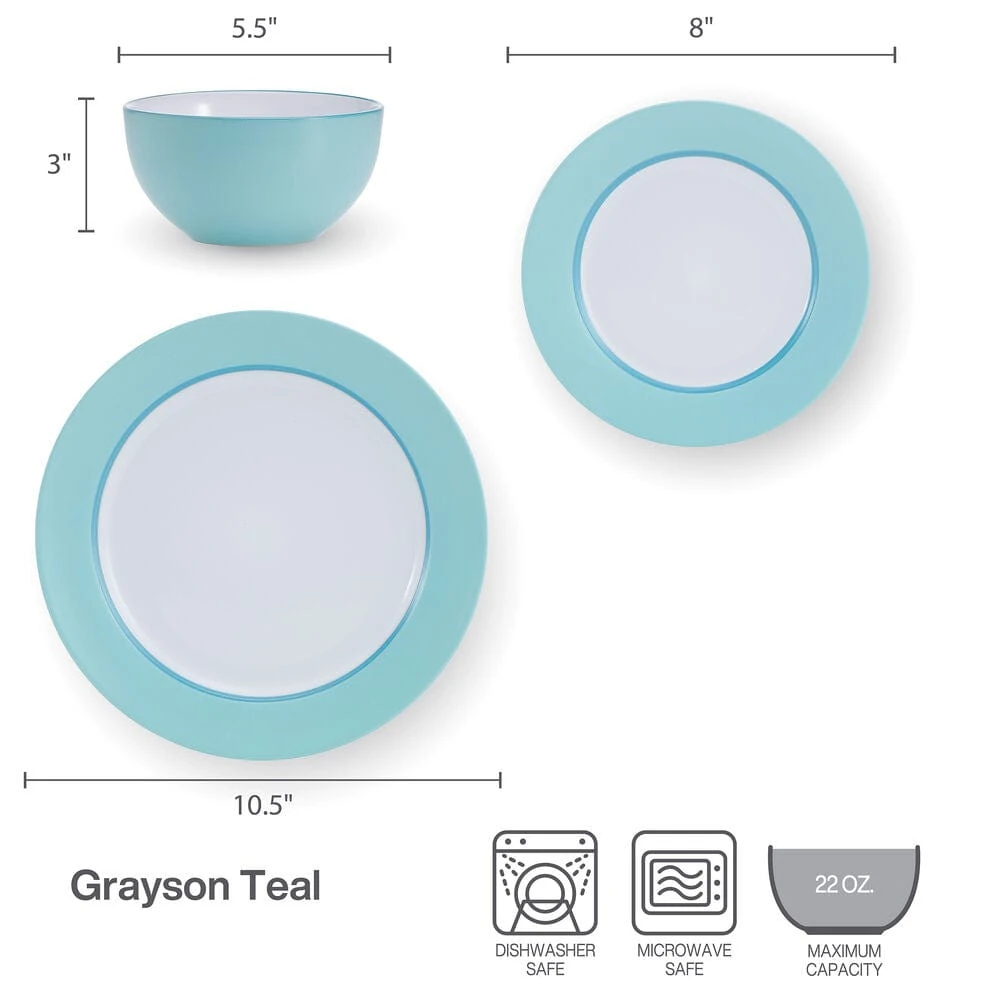 5.5"

8"

3"

10.5"

Grayson Teal

DISHWASHER SAFE

MICROWAVE SAFE

22 OZ.

MAXIMUM CAPACITY